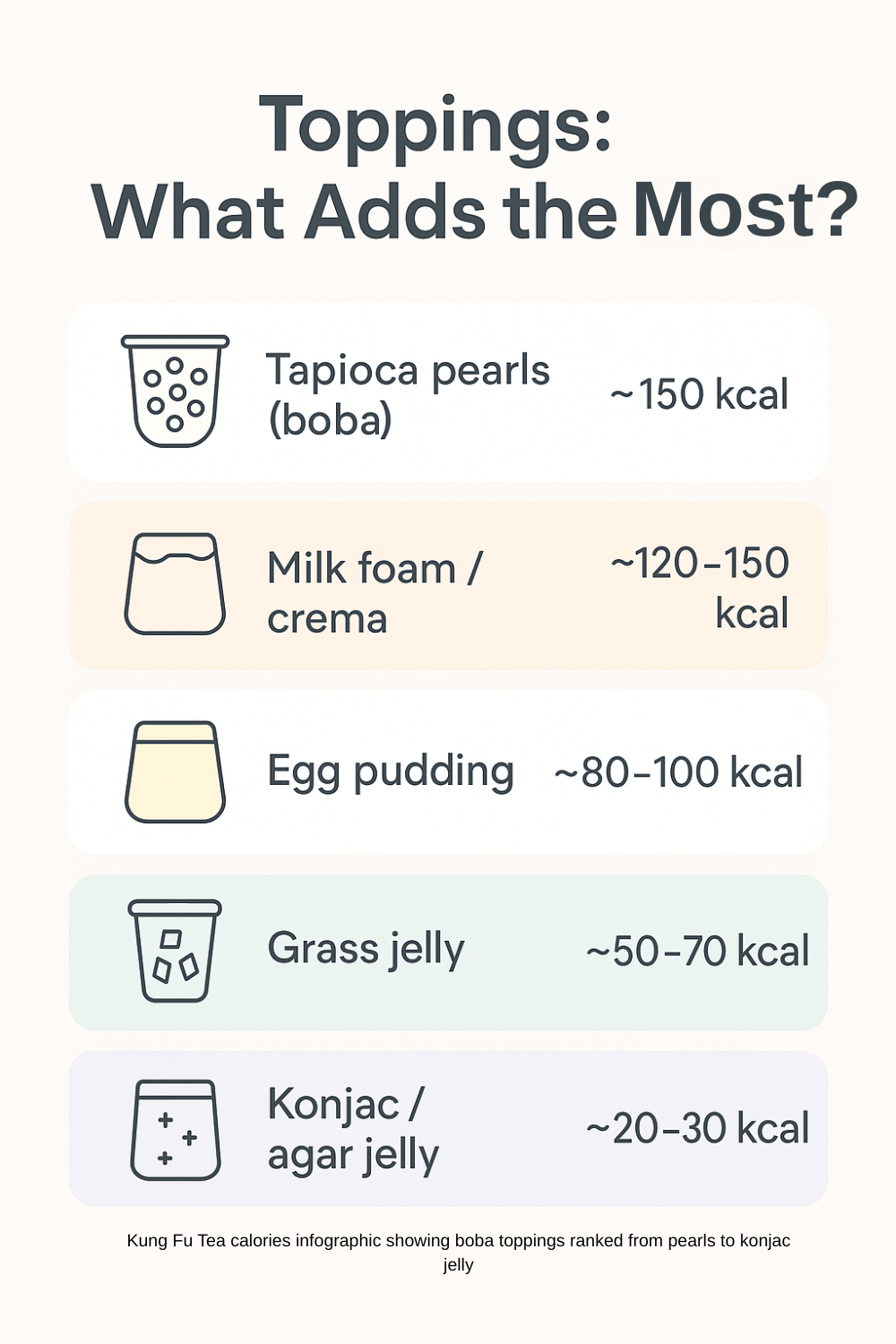 Toppings:
What Adds the Most?

Tapioca pearls (boba) ~150 kcal

Milk foam / crema ~120–150 kcal

Egg pudding ~80–100 kcal

Grass jelly ~50–70 kcal

Konjac / agar jelly ~20–30 kcal

Kung Fu Tea calories infographic showing boba toppings ranked from pearls to konjac jelly