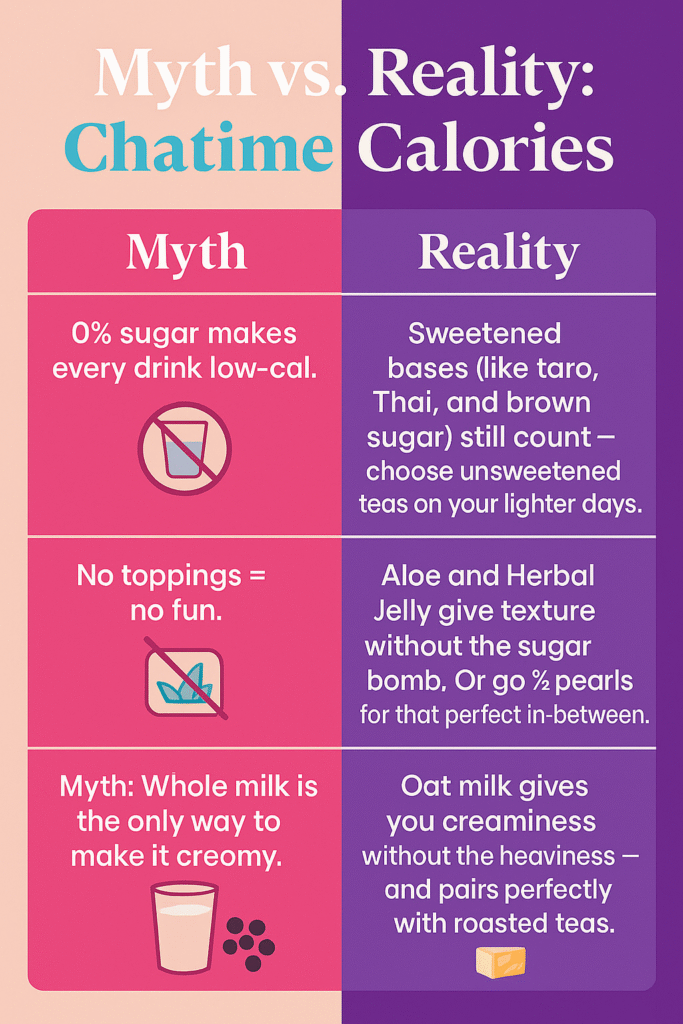 Myth vs. Reality: Chatime Calories

| Myth | Reality |
|---|---|
| 0% sugar makes every drink low-cal. | Sweetened bases (like taro, Thai, and brown sugar) still count — choose unsweetened teas on your lighter days. |
| No toppings = no fun. | Aloe and Herbal Jelly give texture without the sugar bomb. Or go ½ pearls for that perfect in-between. |
| Myth: Whole milk is the only way to make it creomy. | Oat milk gives you creaminess without the heaviness — and pairs perfectly with roasted teas. |