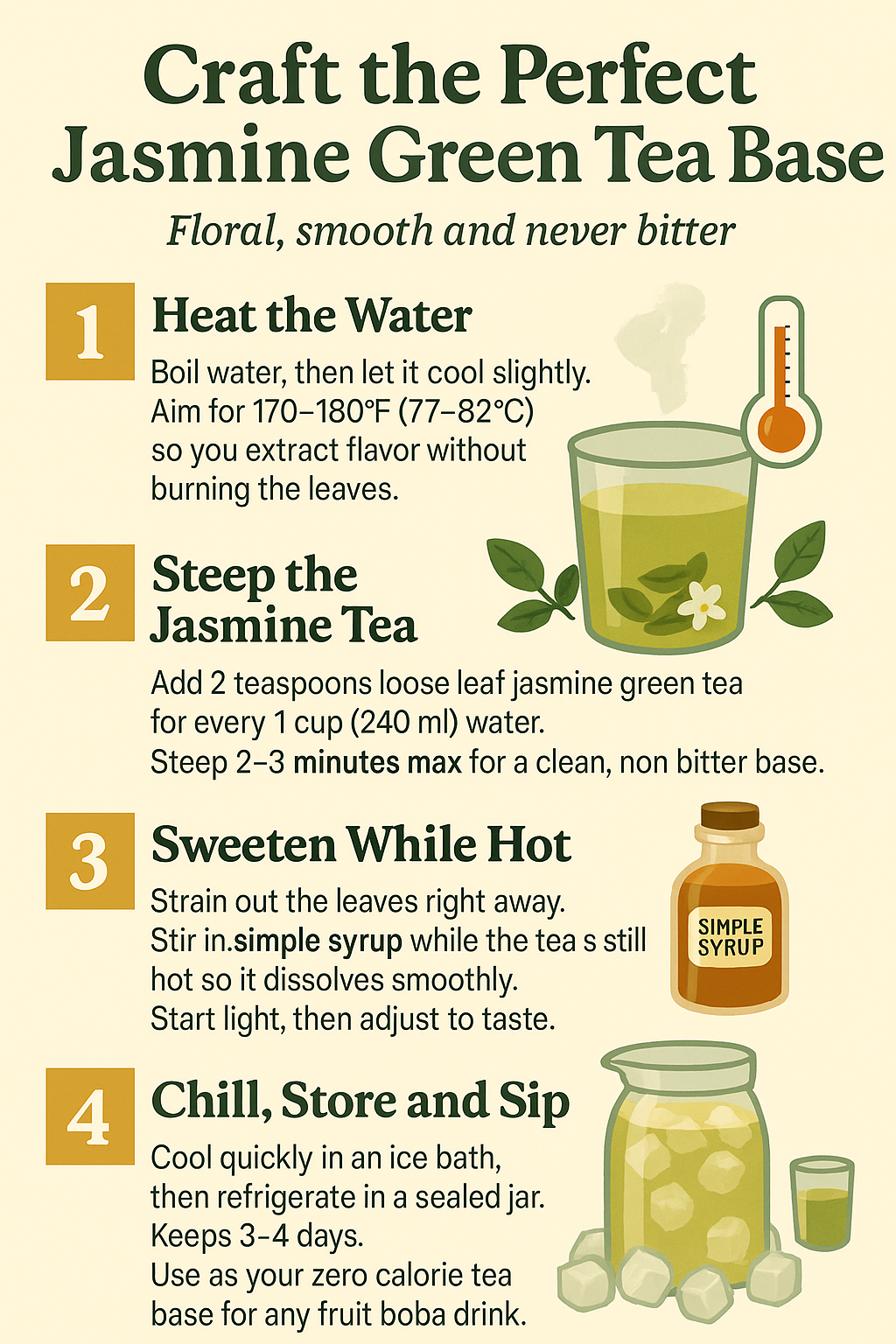 Craft the Perfect Jasmine Green Tea Base

Floral, smooth and never bitter

1

Heat the Water

Boil water, then let it cool slightly. Aim for 170–180°F (77–82°C) so you extract flavor without burning the leaves.

2

Steep the Jasmine Tea

Add 2 teaspoons loose leaf jasmine green tea for every 1 cup (240 ml) water. Steep 2–3 minutes max for a clean, non bitter base.

3

Sweeten While Hot

Strain out the leaves right away. Stir in.simple syrup while the tea s still hot so it dissolves smoothly. Start light, then adjust to taste.

SIMPLE SYRUP

4

Chill, Store and Sip

Cool quickly in an ice bath, then refrigerate in a sealed jar. Keeps 3-4 days. Use as your zero calorie tea base for any fruit boba drink.